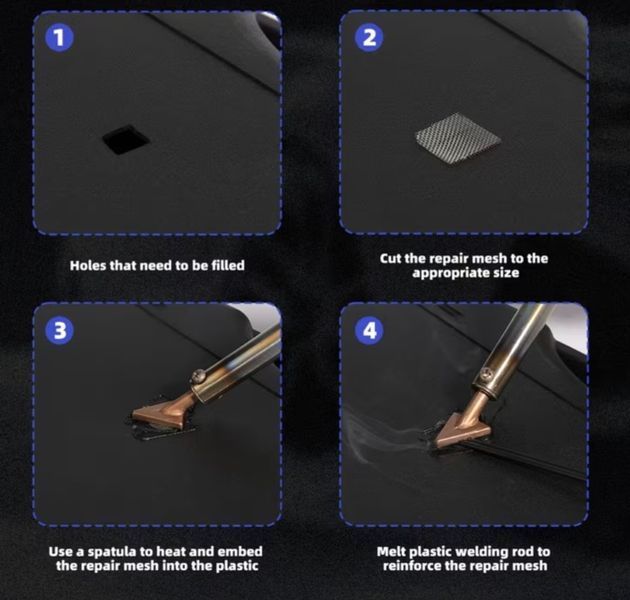 1

Holes that need to be filled

2

Cut the repair mesh to the appropriate size

3

Use a spatula to heat and embed the repair mesh into the plastic

4

Melt plastic welding rod to reinforce the repair mesh