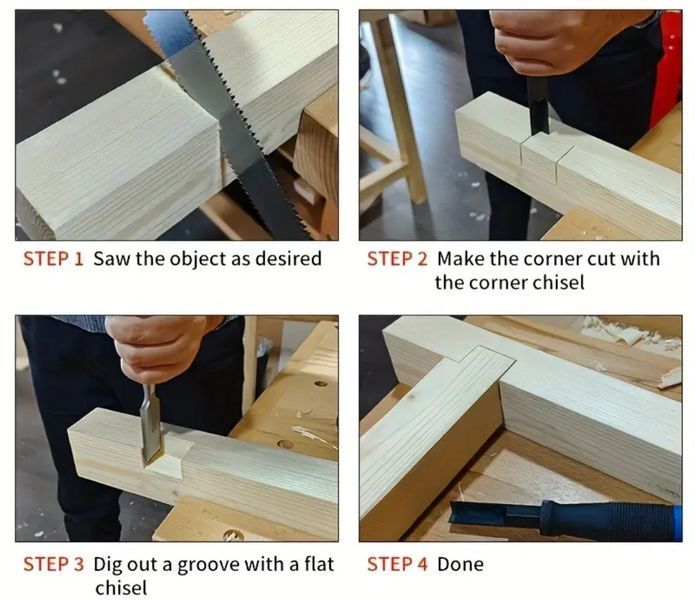 STEP 1 Saw the object as desired

STEP 2 Make the corner cut with the corner chisel

STEP 3 Dig out a groove with a flat chisel

STEP 4 Done