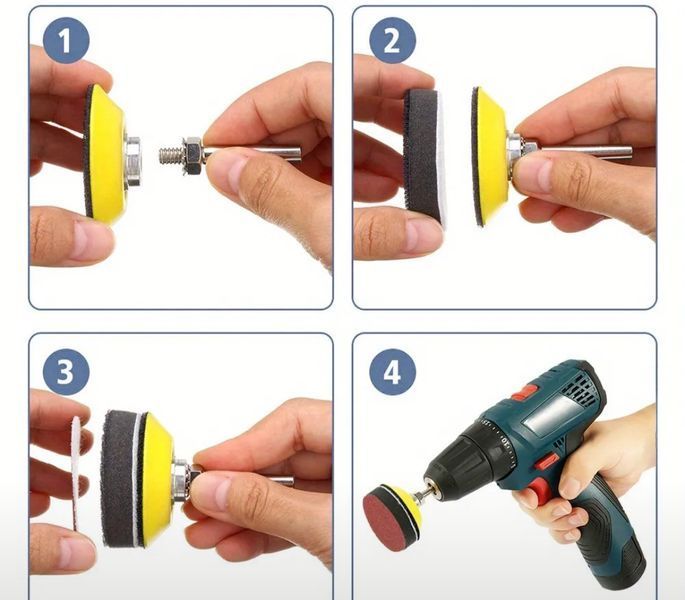 1

2

3

4