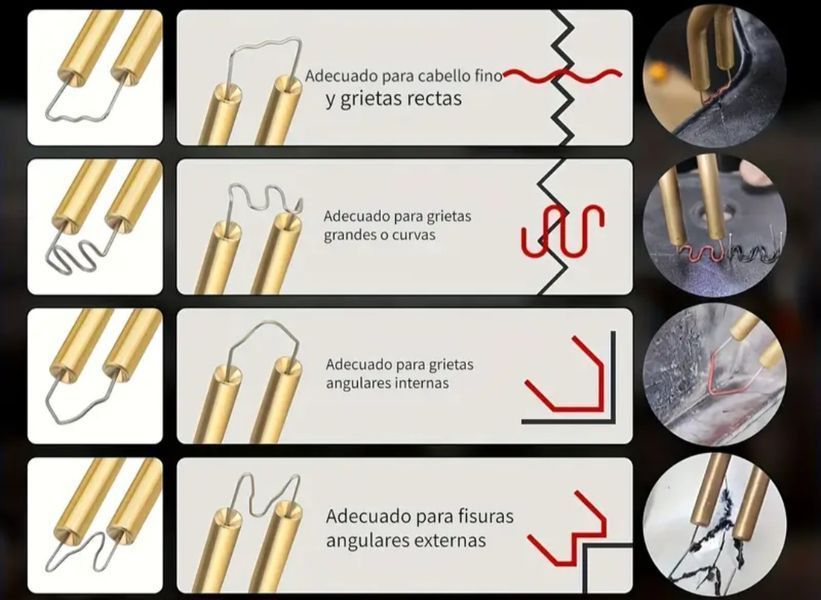 Adecuado para cabello fino y grietas rectas

Adecuado para grietas grandes o curvas

Adecuado para grietas angulares internas

Adecuado para fisuras angulares externas