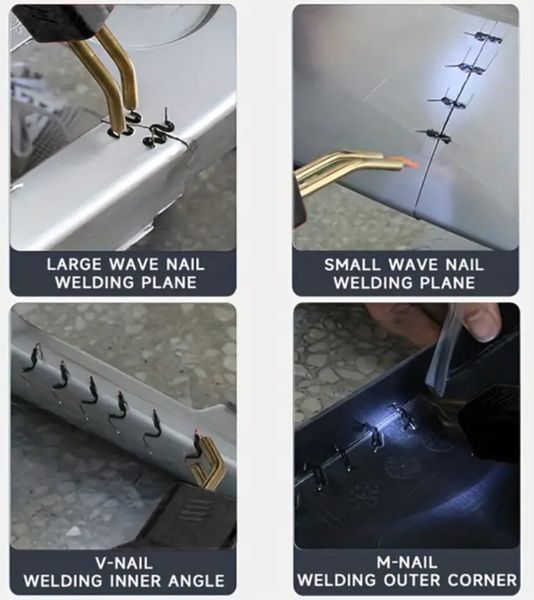 LARGE WAVE NAIL
WELDING PLANE

SMALL WAVE NAIL
WELDING PLANE

V-NAIL
WELDING INNER ANGLE

M-NAIL
WELDING OUTER CORNER