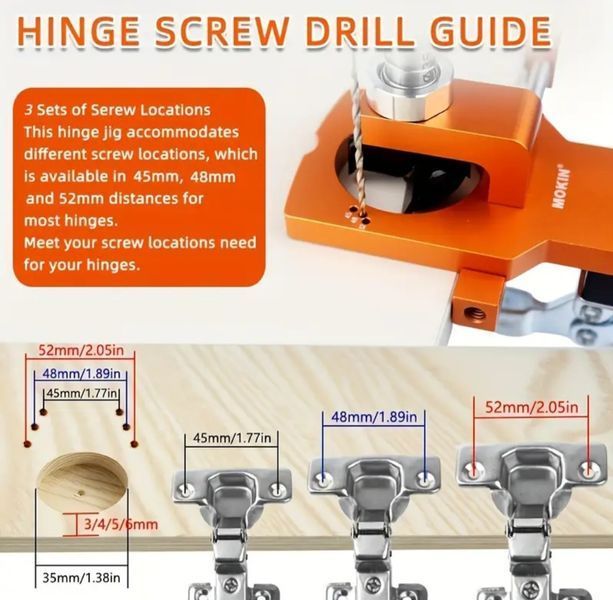 HINGE SCREW DRILL GUIDE

3 Sets of Serew Locations
This hinge jig accommodates different screw locations, which is available in 45mm, 48mm and 52mm distances for most hinges.
Meet your screw locations need for your hinges.

MOKIN®

52mm/2.05in
48mm/1.89in
45mm/1.77in

3/4/5/6mm

35mm/1.38in

45mm/1.77in

48mm/1.89in

52mm/2.05in