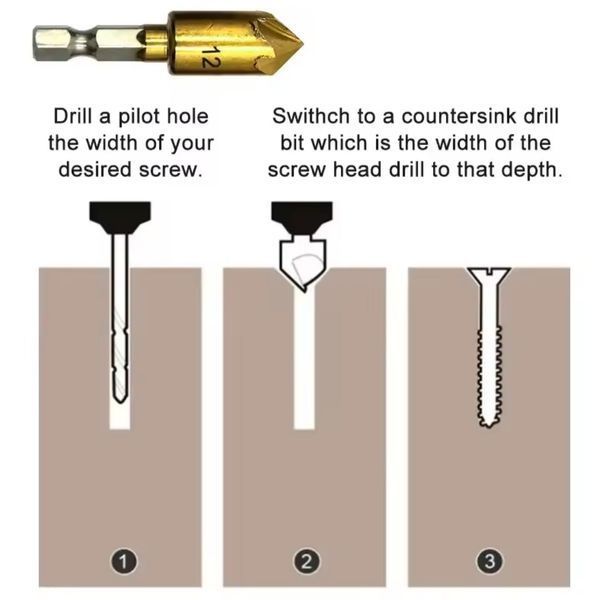 12

Drill a pilot hole the width of your desired screw.

Swithch to a countersink drill bit which is the width of the screw head drill to that depth.

1

2

3