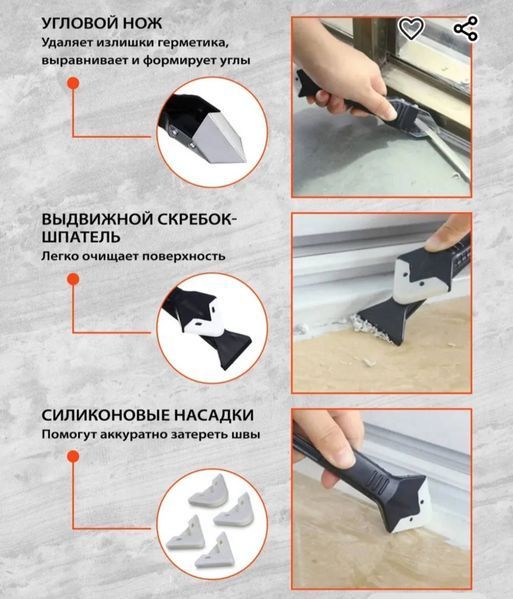 УГЛОВОЙ НОЖ
Удаляет излишки герметика, выравнивает и формирует углы

ВЫДВИЖНОЙ СКРЕБОК-ШПАТЕЛЬ
Легко очищает поверхность

СИЛИКОНОВЫЕ НАСАДКИ
Помогут аккуратно затереть швы