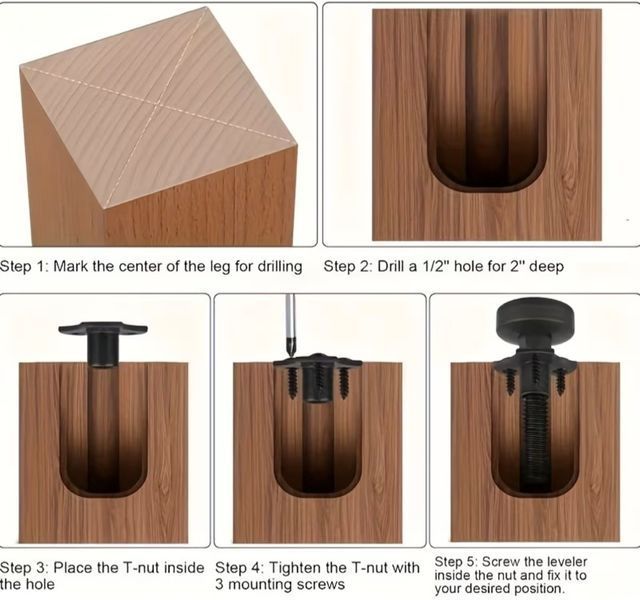 Step 1: Mark the center of the leg for drilling

Step 2: Drill a 1/2" hole for 2" deep

Step 3: Place the T-nut inside the hole

Step 4: Tighten the T-nut with 3 mounting screws

Step 5: Screw the leveler inside the nut and fix it to your desired position.